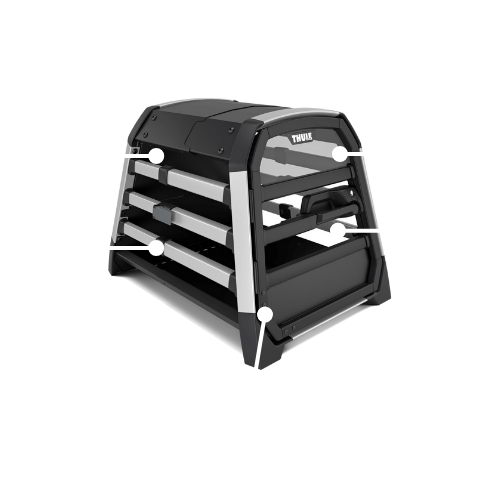 THULE